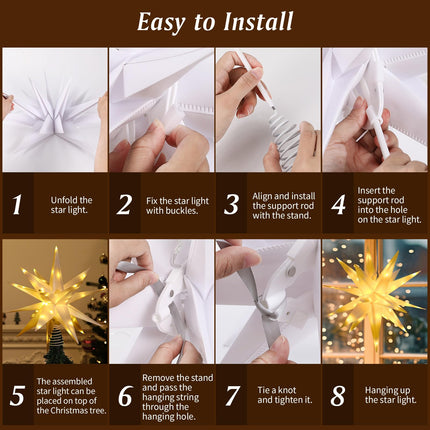 Easy to Install

1 Unfold the star light.

2 Fix the star light with buckles.

3 Align and install the support rod with the stand.

4 Insert the support rod into the hole on the star light.

5 The assembled star light can be placed on top of the Christmas tree.

6 Remove the stand and pass the hanging string through the hanging hole.

7 Tie a knot and tighten it.

8 Hanging up the star light.