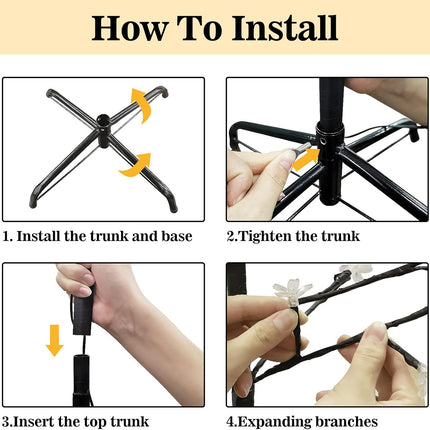 How To Install

1. Install the trunk and base

2.Tighten the trunk

3.Insert the top trunk

4.Expanding branches