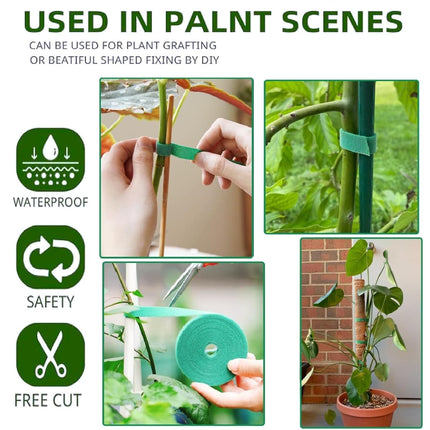 USED IN PALNT SCENES

CAN BE USED FOR PLANT GRAFTING OR BEATIFUL SHAPED FIXING BY DIY

WATERPROOF

SAFETY

FREE CUT