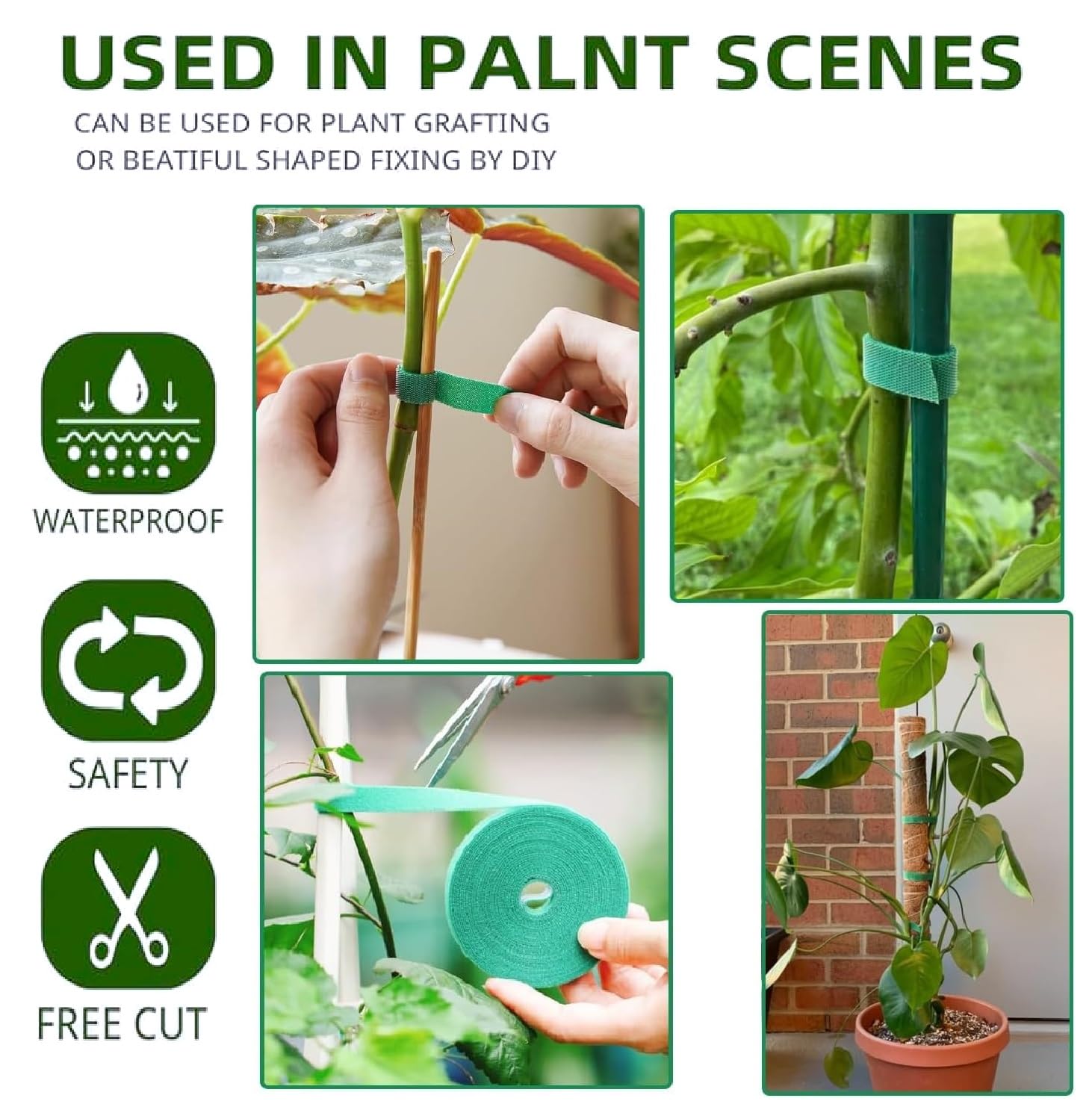 USED IN PALNT SCENES

CAN BE USED FOR PLANT GRAFTING OR BEATIFUL SHAPED FIXING BY DIY

WATERPROOF

SAFETY

FREE CUT