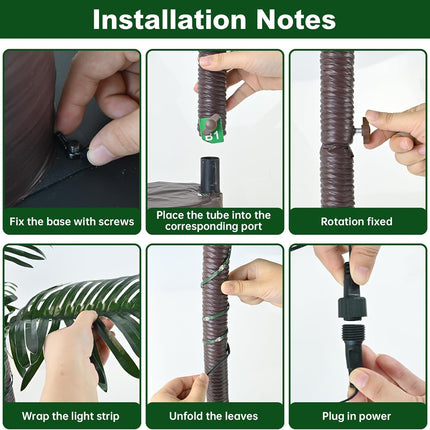 Installation Notes

Fix the base with screws

B1

Place the tube into the corresponding port

Rotation fixed

Wrap the light strip

Unfold the leaves

Plug in power