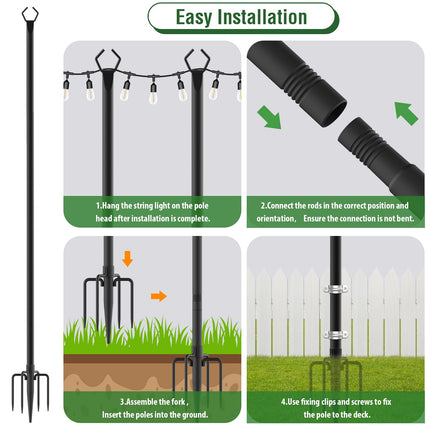 Easy Installation

1.Hang the string light on the pole head after installation is complete.

2.Connect the rods in the correct position and orientation,  Ensure the connection is not bent.

3.Assemble the fork , Insert the poles into the ground.

4.Use fixing clips and screws to fix the pole to the deck.