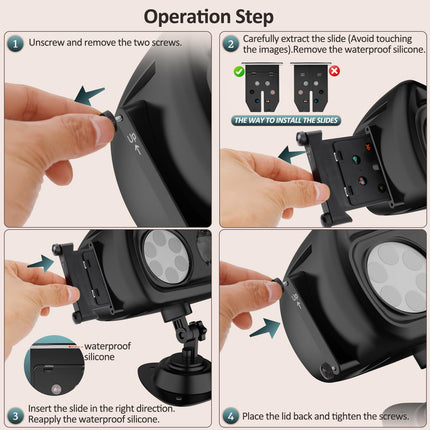 Operation Step

1 Unscrew and remove the two screws.

UP

2 Carefully extract the slide (Avoid touching the images).Remove the waterproof silicone.

THE WAY TO INSTALL THE SLIDES

waterproof silicone

3 Insert the slide in the right direction. Reapply the waterproof silicone.

UP

4 Place the lid back and tighten the screws.