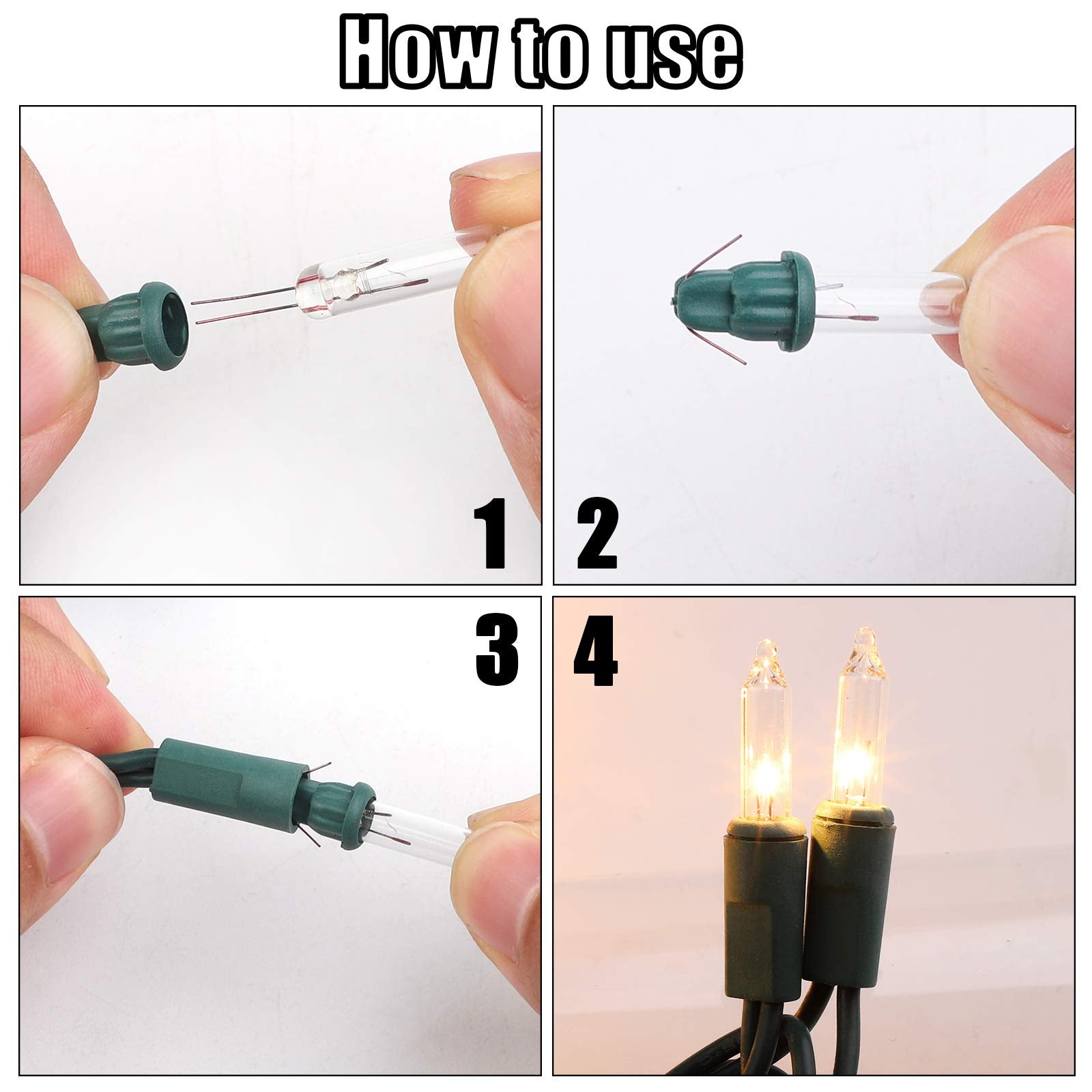 How to use

1

2

3

4