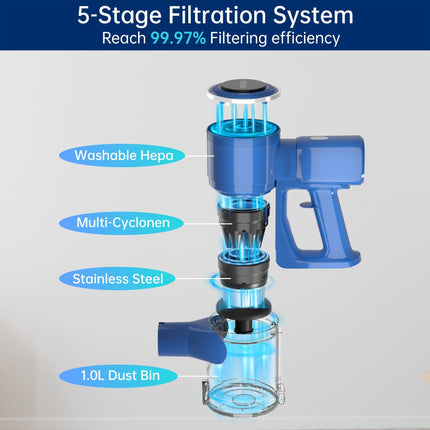 5-Stage Filtration System
Reach 99.97% Filtering efficiency

Washable Hepa

Multi-Cyclonen

Stainless Steel

1.0L Dust Bin