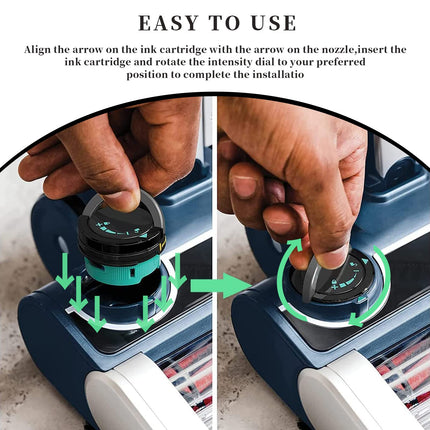 EASY TO USE

Align the arrow on the ink cartridge with the arrow on the nozzle,insert the ink cartridge and rotate the intensity dial to your preferred position to complete the installatio