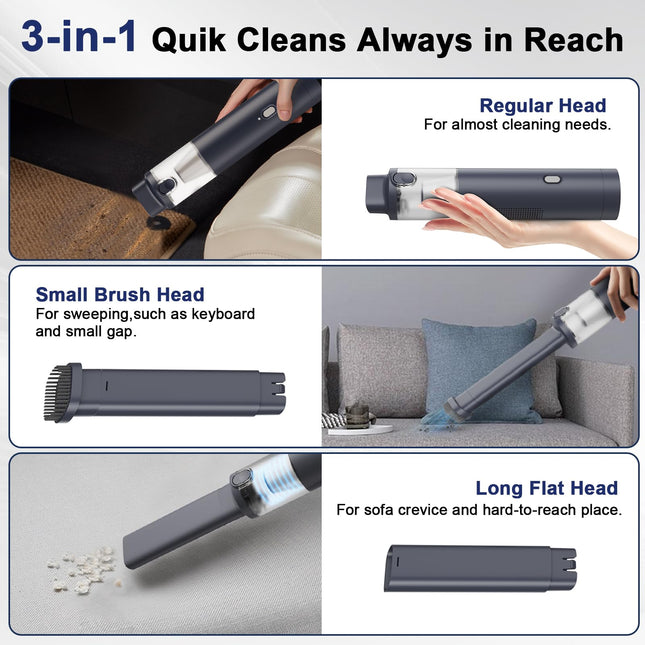 3-in-1 Quik Cleans Always in Reach

Regular Head
For almost cleaning needs.

Small Brush Head
For sweeping,such as keyboard and small gap.

Long Flat Head
For sofa crevice and hard-to-reach place.