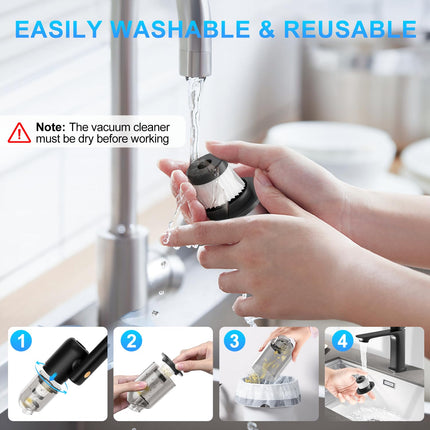 EASILY WASHABLE & REUSABLE

Note: The vacuum cleaner must be dry before working

1

2

3

4