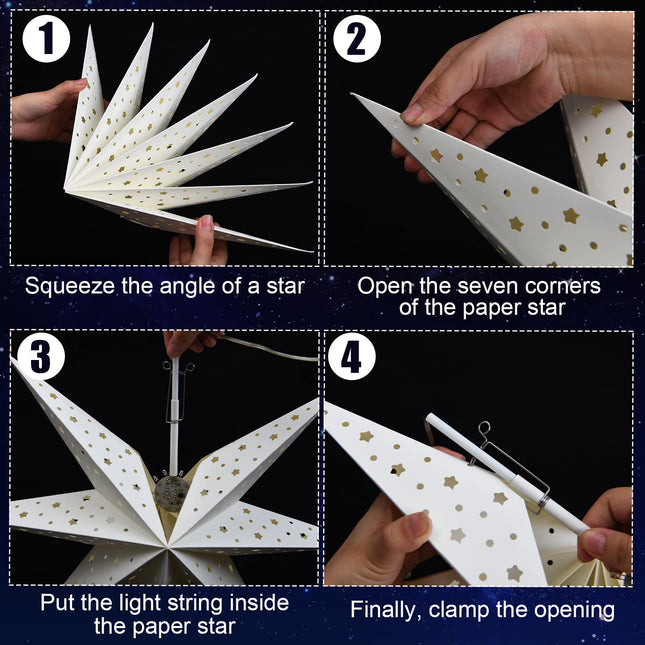 1

Squeeze the angle of a star

2

Open the seven corners of the paper star

3

Put the light string inside the paper star

4

Finally, clamp the opening