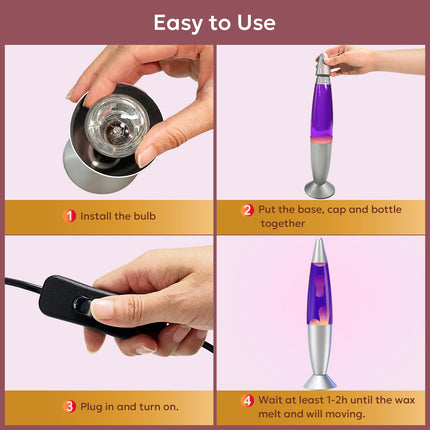 Easy to Use

1 Install the bulb

2 Put the base, cap and bottle together

3 Plug in and turn on.

4 Wait at least 1-2h until the wax melt and will moving.