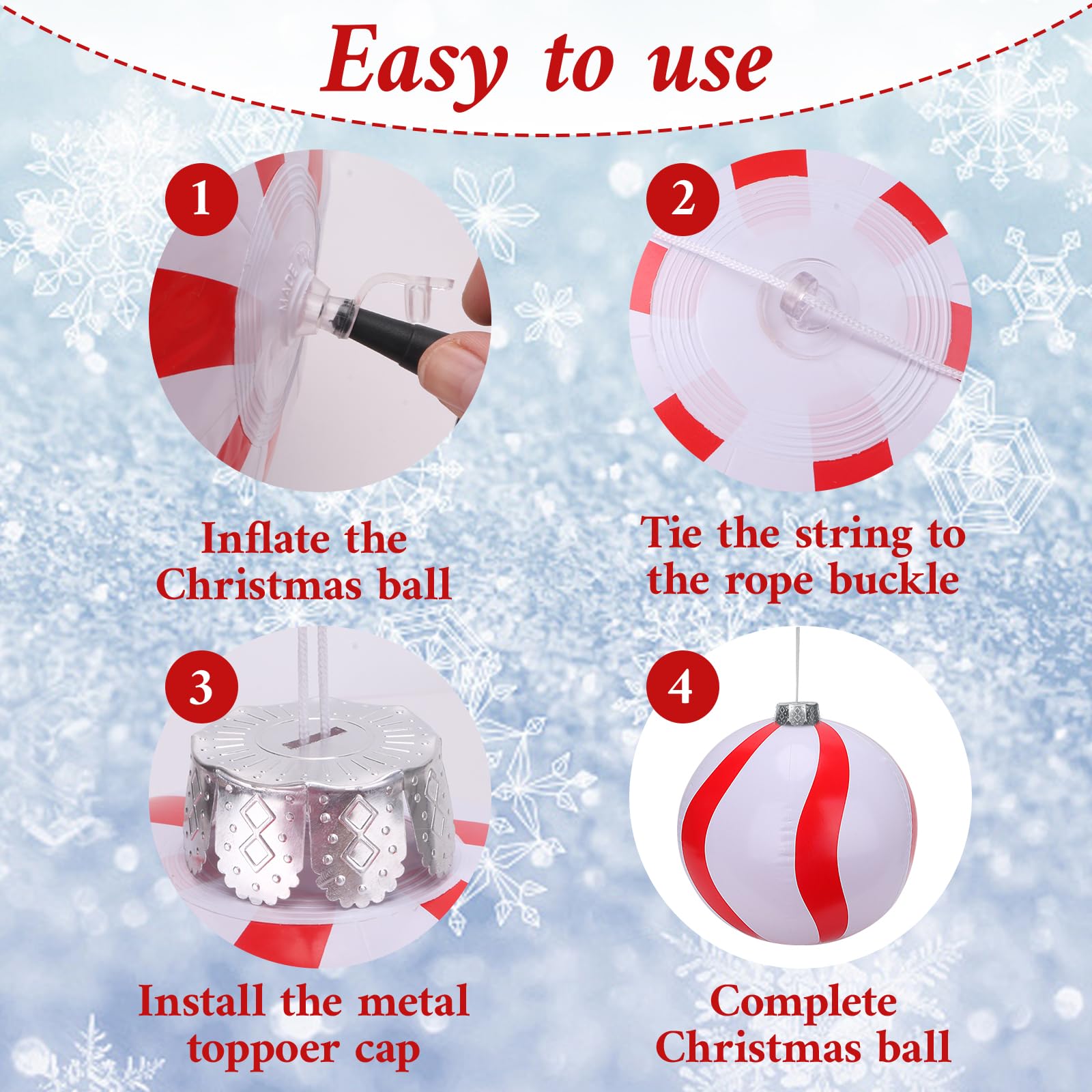 Easy to use

1

Inflate the Christmas ball

2

Tie the string to the rope buckle

3

Install the metal toppoer cap

4

Complete Christmas ball