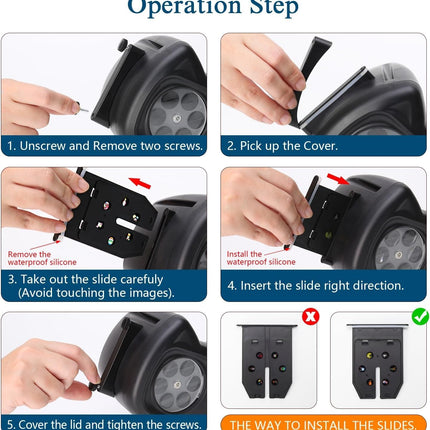 Operation Step

1. Unscrew and Remove two screws.

2. Pick up the Cover.

Remove the waterproof silicone

3. Take out the slide carefully (Avoid touching the images).

Install the waterproof silicone

4. Insert the slide right direction.

5. Cover the lid and tighten the screws.

THE WAY TO INSTALL THE SLIDES.