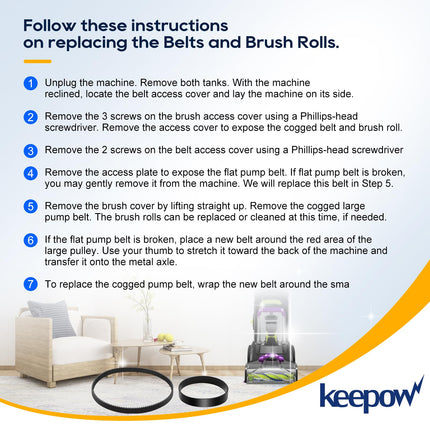 Follow these instructions on replacing the Belts and Brush Rolls.

1 Unplug the machine. Remove both tanks. With the machine reclined, locate the belt access cover and lay the machine on its side.

2 Remove the 3 screws on the brush access cover using a Phillips-head screwdriver. Remove the access cover to expose the cogged belt and brush roll.

3 Remove the 2 screws on the belt access cover using a Phillips-head screwdriver

4 Remove the access plate to expose the flat pump belt. If flat pump belt is broken, you may gently remove it from the machine. We will replace this belt in Step 5.

5 Remove the brush cover by lifting straight up. Remove the cogged large pump belt. The brush rolls can be replaced or cleaned at this time, if needed.

6 If the flat pump belt is broken, place a new belt around the red area of the large pulley. Use your thumb to stretch it toward the back of the machine and transfer it onto the metal axle.

7 To replace the cogged pump belt, wrap the new belt around the sma

keepow