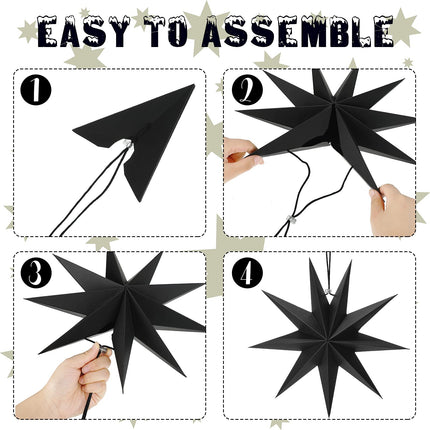 EASY TO ASSEMBLE

1

2

3

4