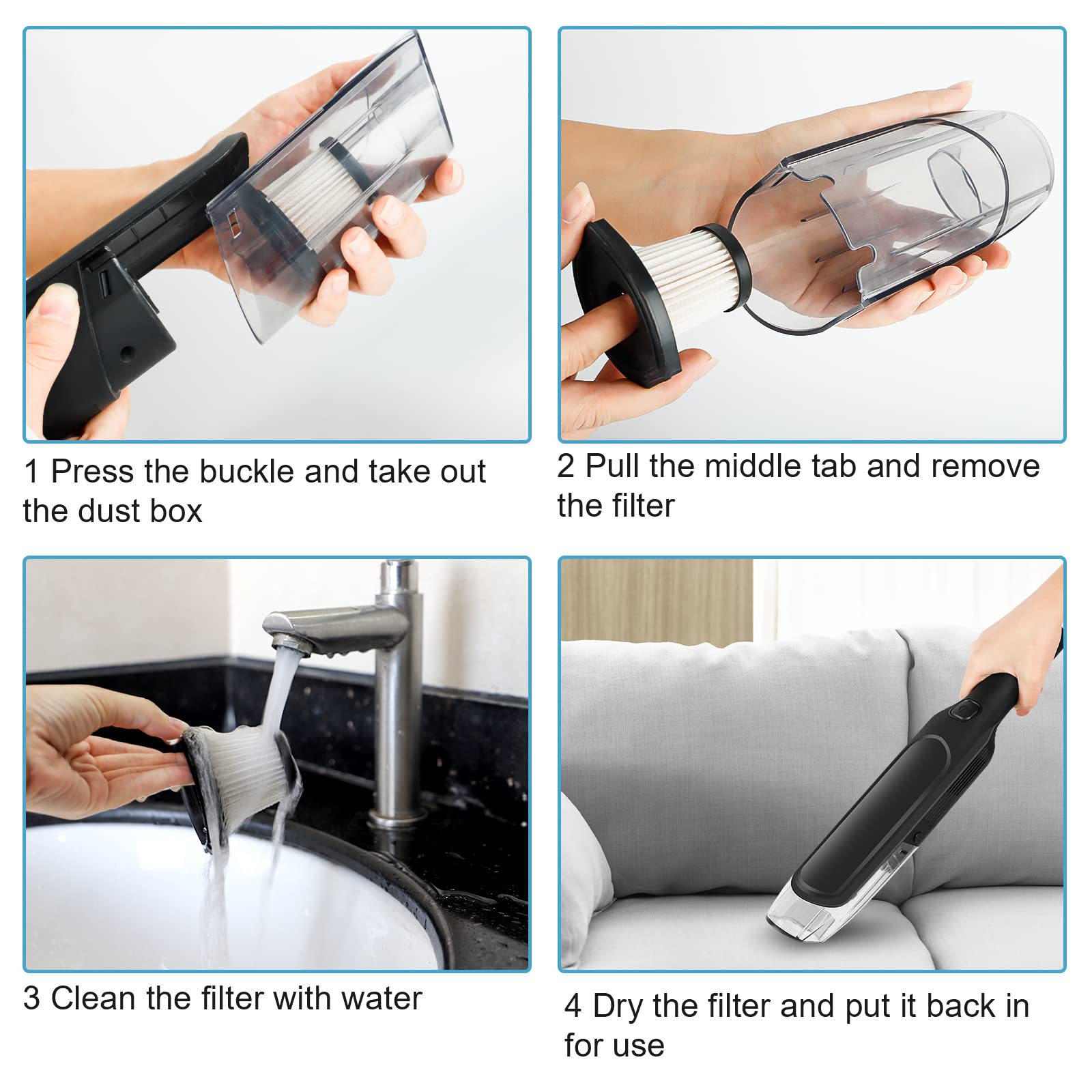 1 Press the buckle and take out the dust box

2 Pull the middle tab and remove the filter

3 Clean the filter with water

4 Dry the filter and put it back in for use