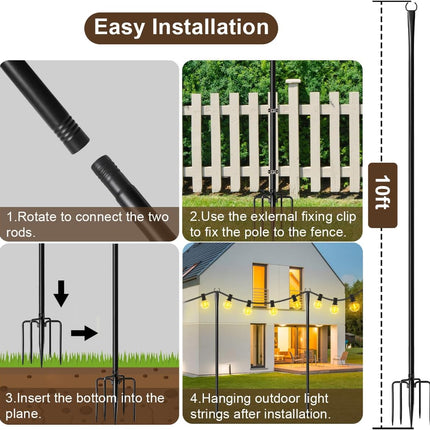 Easy Installation

1.Rotate to connect the two rods.

2.Use the exlernal fixing clip to fix the pole to the fence.

3.Insert the bottom into the plane.

4.Hanging outdoor light strings after installation.

10ft