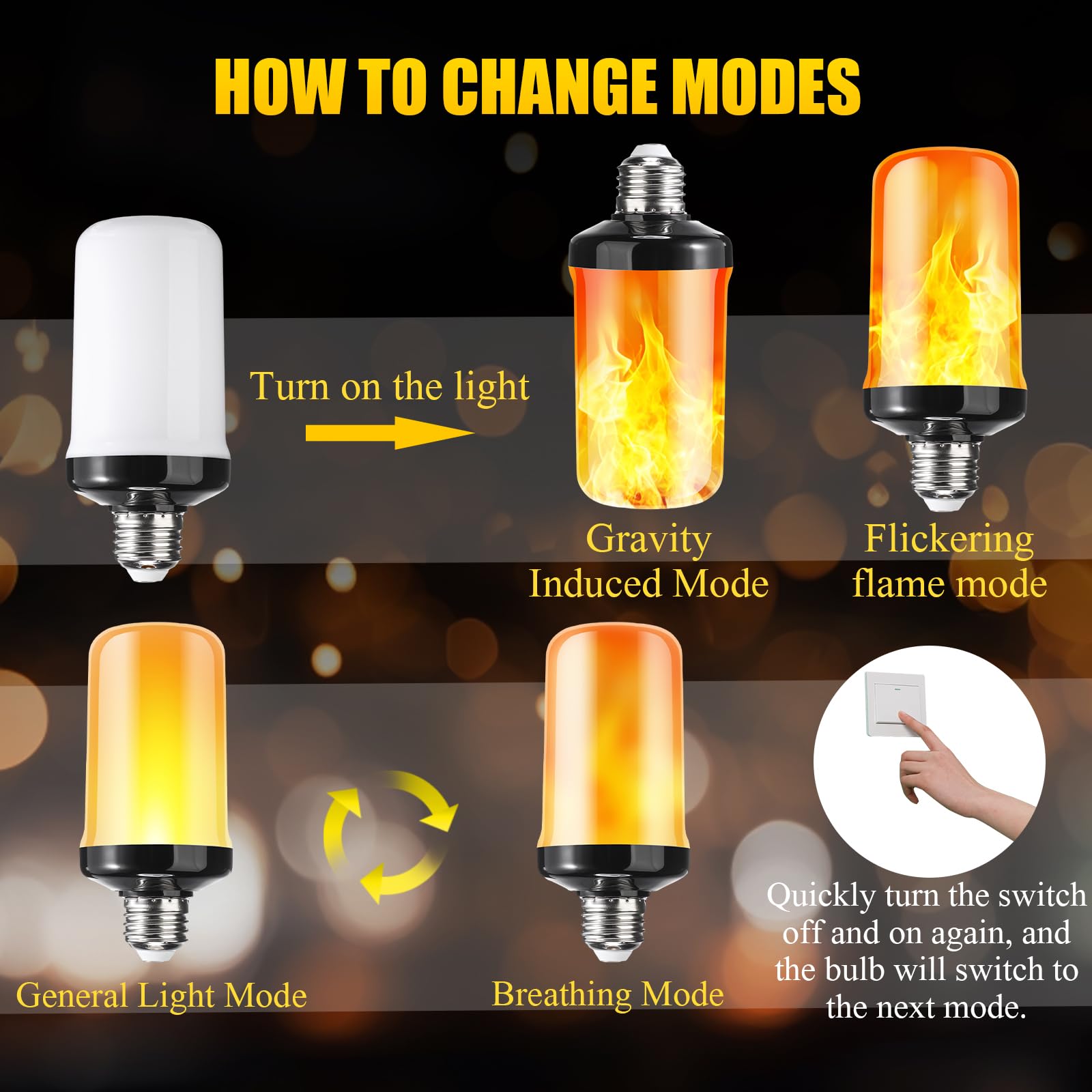 HOW TO CHANGE MODES

Turn on the light

Gravity Induced Mode

Flickering flame mode

General Light Mode

Breathing Mode

Quickly turn the switch off and on again, and the bulb will switch to the next mode.