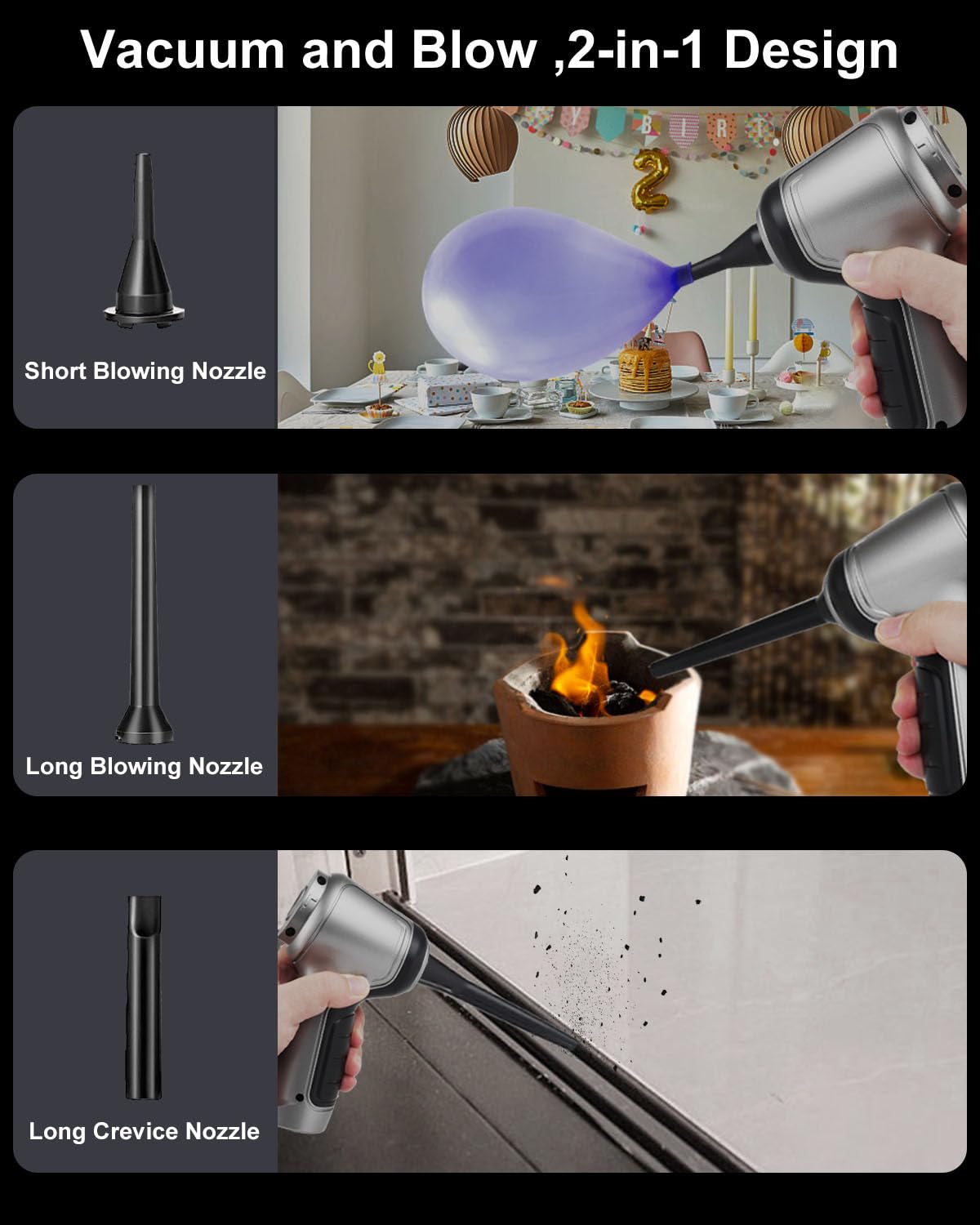 Vacuum and Blow ,2-in-1 Design

Short Blowing Nozzle

Long Blowing Nozzle

Long Crevice Nozzle