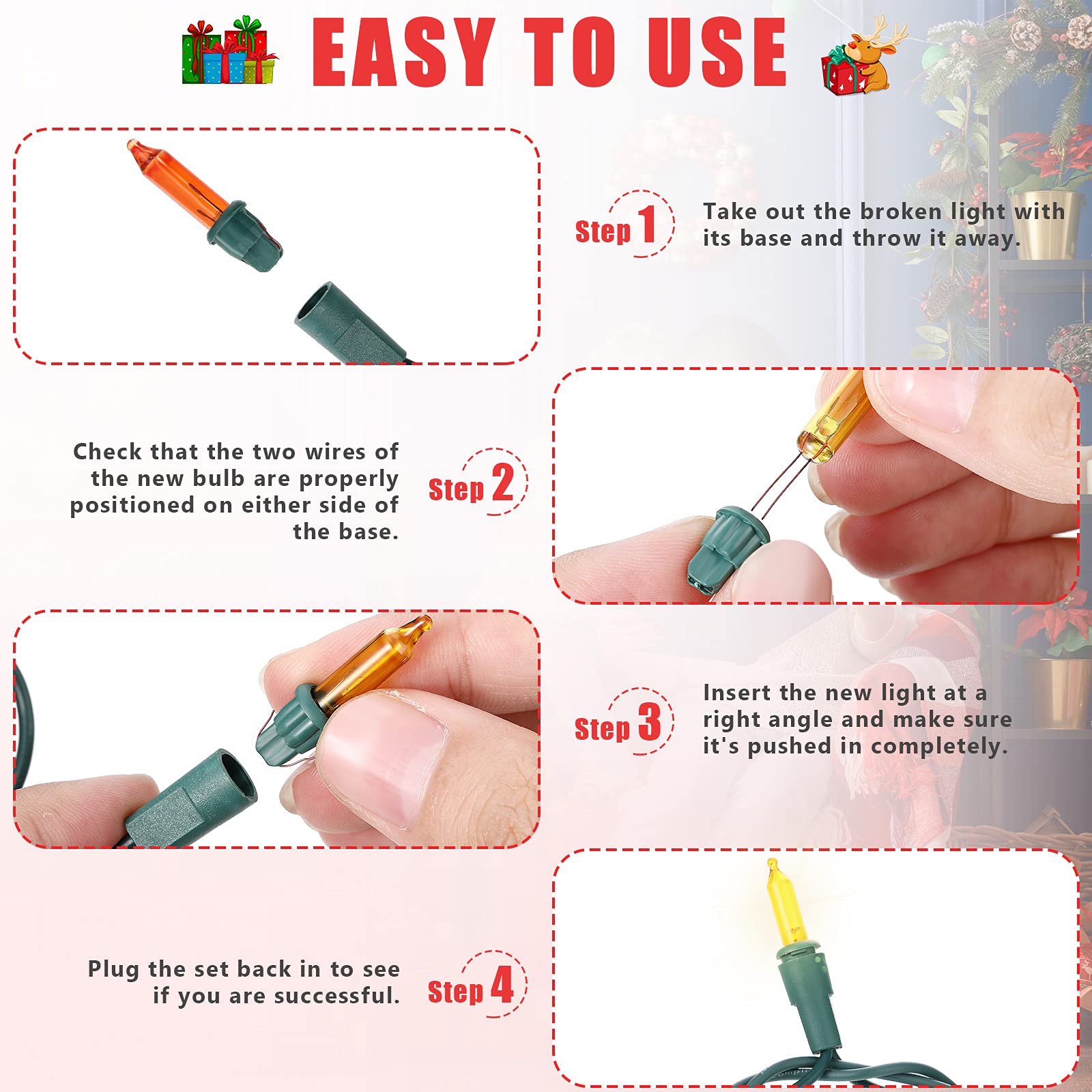 EASY TO USE

Step 1 Take out the broken light with its base and throw it away.

Check that the two wires of the new bulb are properly positioned on either side of the base. Step 2

Step 3 Insert the new light at a right angle and make sure it's pushed in completely.

Plug the set back in to see if you are successful. Step 4