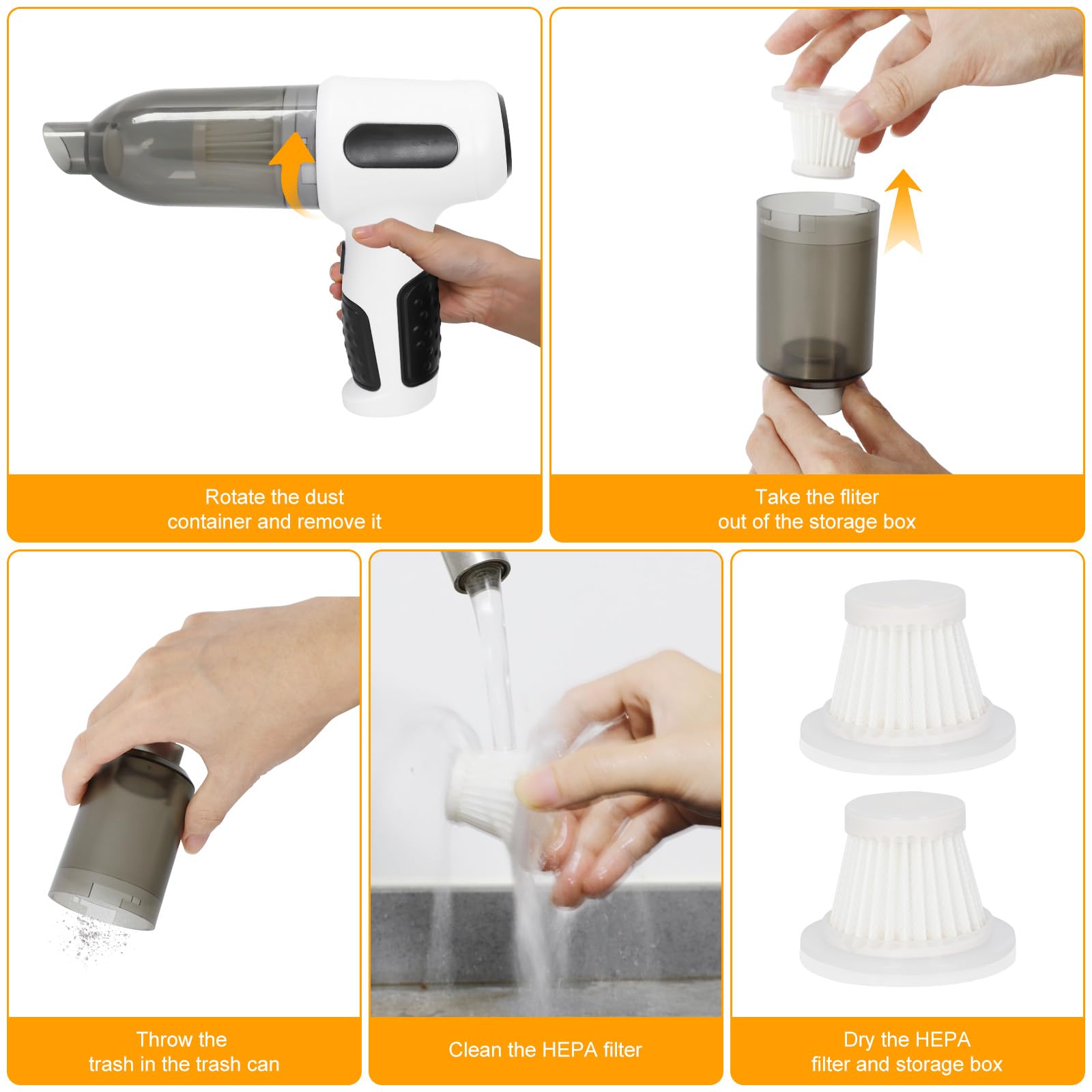 Rotate the dust container and remove it

Take the fliter out of the storage box

Throw the trash in the trash can

Clean the HEPA filter

Dry the HEPA filter and storage box