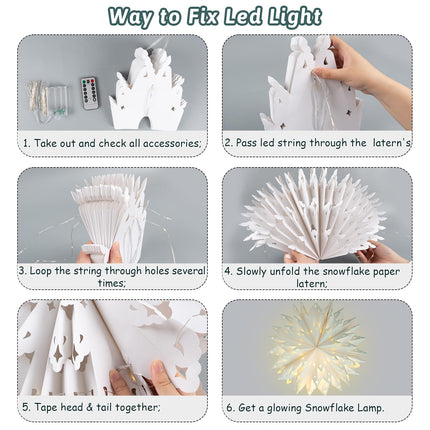 Way to Fix Led Light

1. Take out and check all accessories;

2. Pass led string through the latern's

3. Loop the string through holes several times;

4. Slowly unfold the snowflake paper latern;

5. Tape head & tail together;

6. Get a glowing Snowflake Lamp.