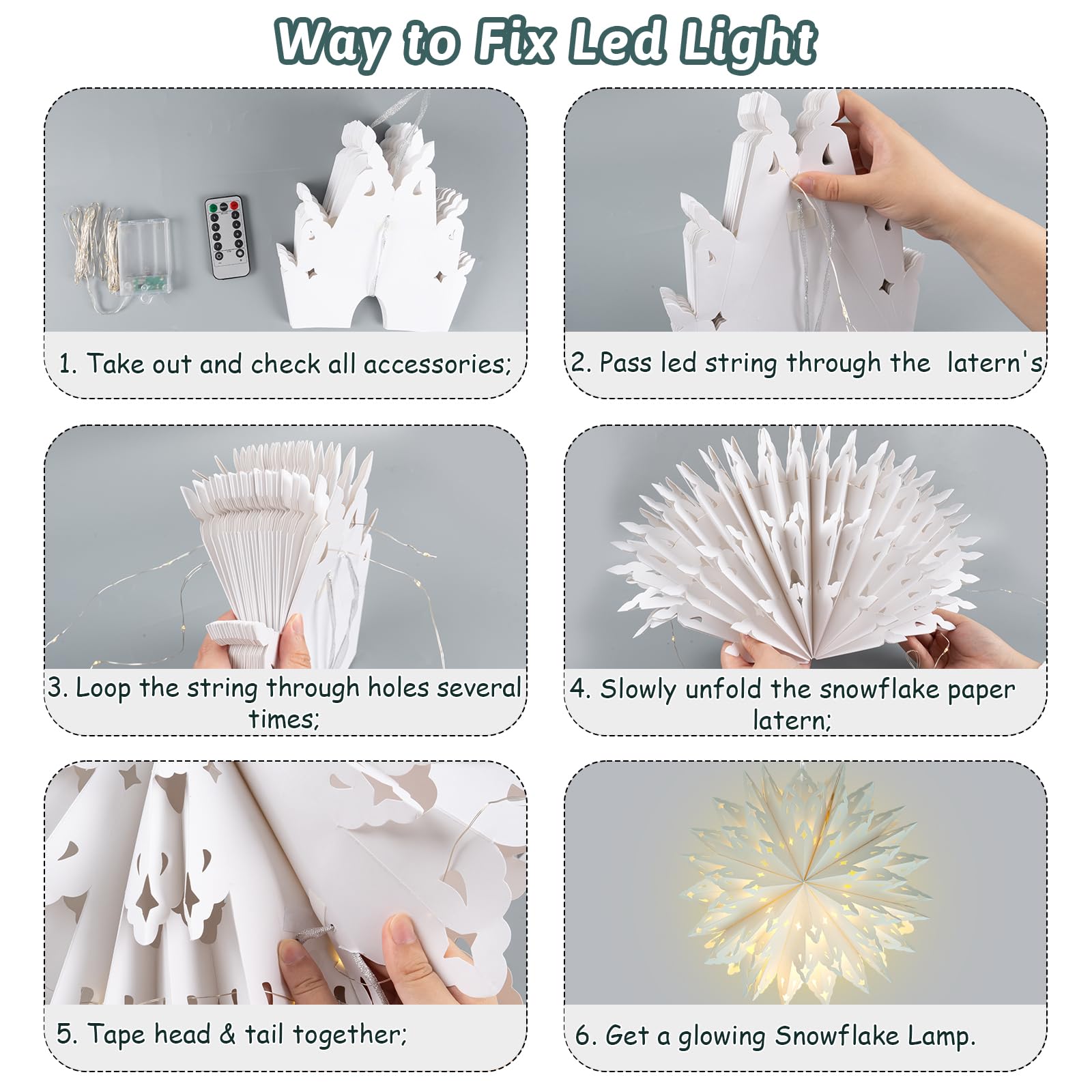 Way to Fix Led Light

1. Take out and check all accessories;

2. Pass led string through the latern's

3. Loop the string through holes several times;

4. Slowly unfold the snowflake paper latern;

5. Tape head & tail together;

6. Get a glowing Snowflake Lamp.