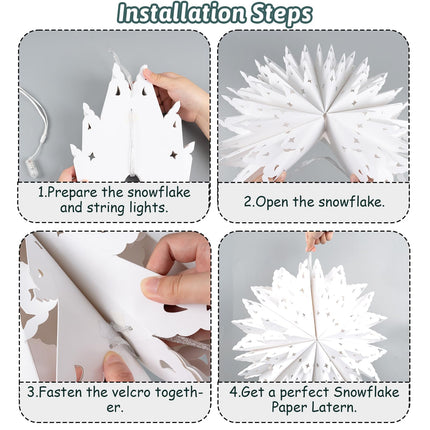 Installation Steps

1.Prepare the snowflake and string lights.

2.Open the snowflake.

3.Fasten the velcro together.

4.Get a perfect Snowflake Paper Latern.