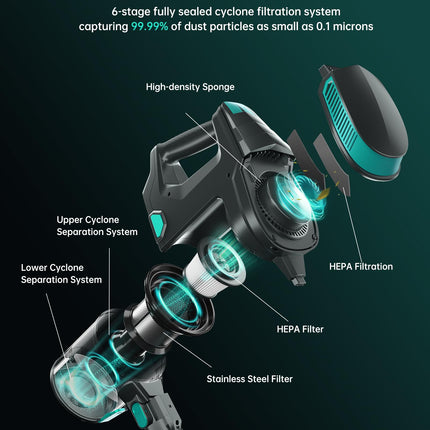 6-stage fully sealed cyclone filtration system capturing 99.99% of dust particles as small as 0.1 microns

High-density Sponge

Upper Cyclone Separation System

Lower Cyclone Separation System

HEPA Filtration

HEPA Filter

Stainless Steel Filter