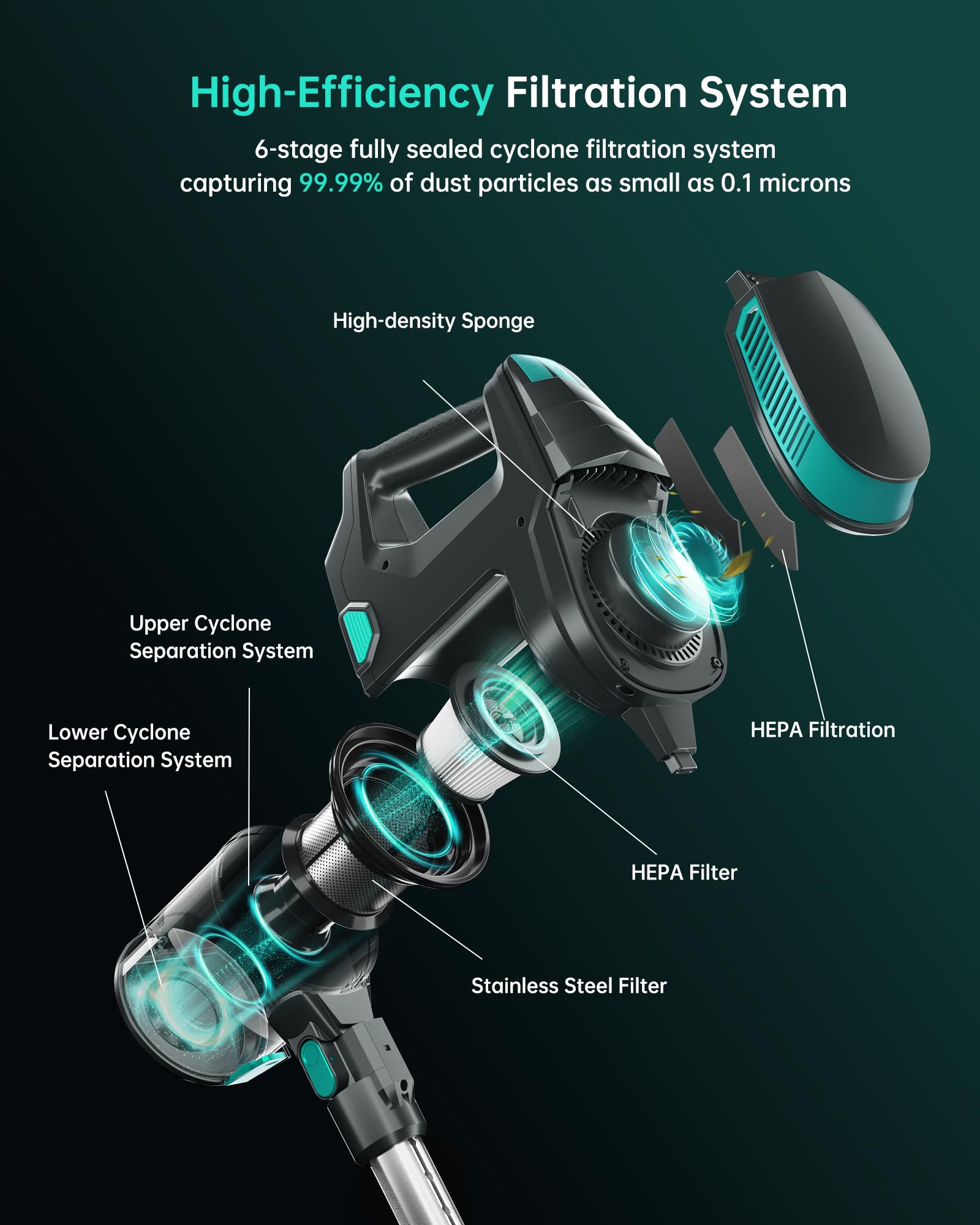 High-Efficiency Filtration System

6-stage fully sealed cyclone filtration system capturing 99.99% of dust particles as small as 0.1 microns

High-density Sponge

Upper Cyclone Separation System

Lower Cyclone Separation System

HEPA Filtration

HEPA Filter

Stainless Steel Filter