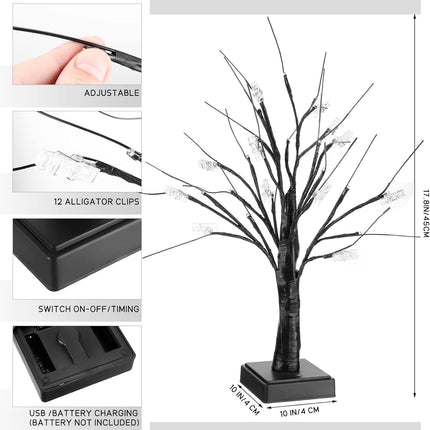 ADJUSTABLE

12 ALLIGATOR CLIPS

SWITCH ON-OFF/TIMING

USB /BATTERY CHARGING (BATTERY NOT INCLUDED)

17.8IN/45CM

10 IN/4 CM

10 IN/4 CM