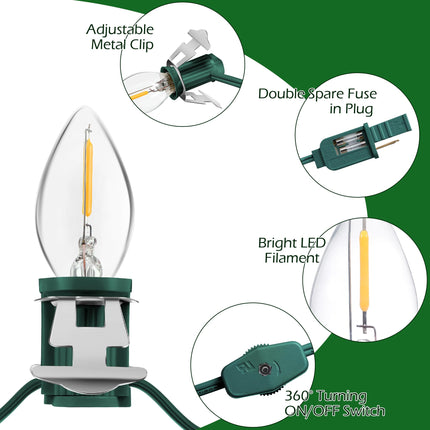 Adjustable Metal Clip

Double Spare Fuse in Plug

Bright LED Filament

360° Turning ON/OFF Switch