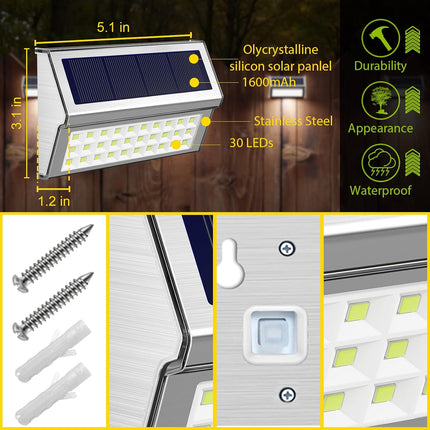 5.1 in

3.1 in

1.2 in

Olycrystalline silicon solar panlel

1600mAh

Stainless Steel

30 LEDs

Durability

Appearance

Waterproof