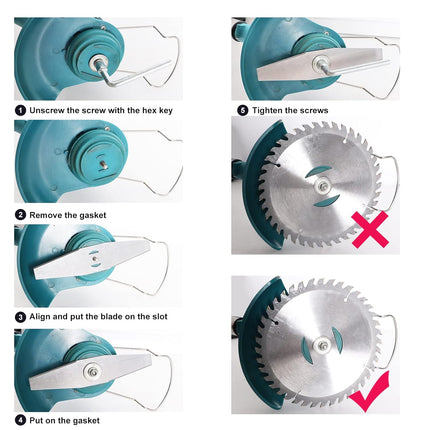 1 Unscrew the screw with the hex key

2 Remove the gasket

3 Align and put the blade on the slot

4 Put on the gasket

5 Tighten the screws