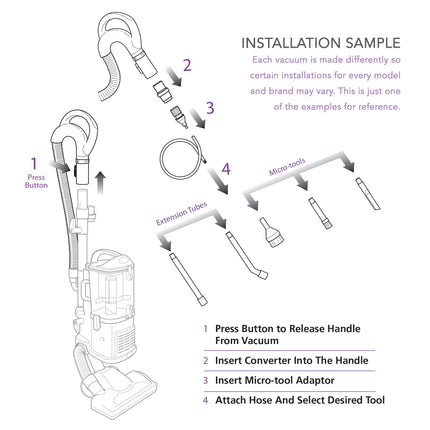 INSTALLATION SAMPLE

Each vacuum is made differently so certain installations for every model and brand may vary. This is just one of the examples for reference.

2

3

1
Press Button

4

Micro-tools

Extension Tubes

1 Press Button to Release Handle From Vacuum

2 Insert Converter Into The Handle

3 Insert Micro-tool Adaptor

4 Attach Hose And Select Desired Tool