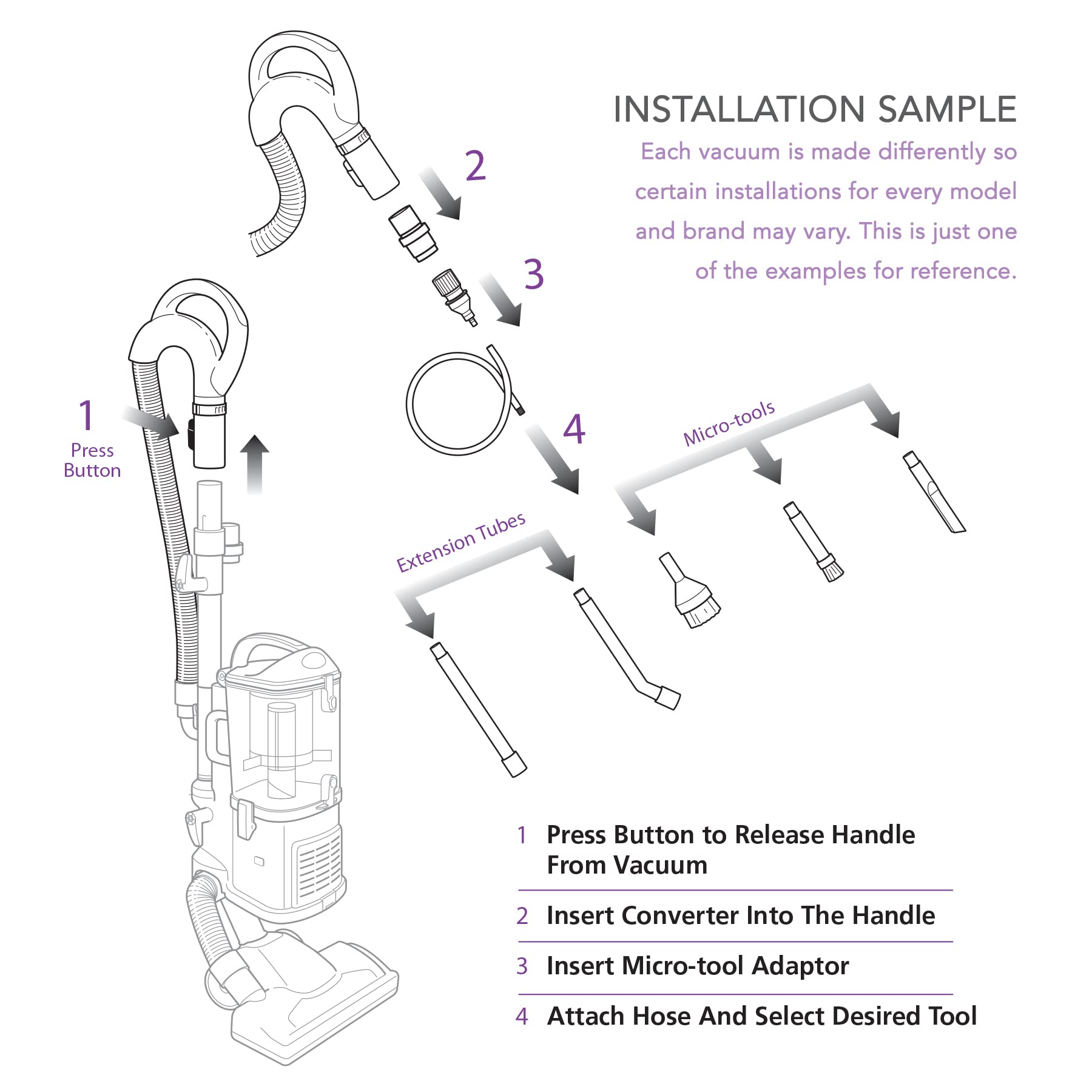 INSTALLATION SAMPLE

Each vacuum is made differently so certain installations for every model and brand may vary. This is just one of the examples for reference.

2

3

1
Press Button

4

Micro-tools

Extension Tubes

1 Press Button to Release Handle From Vacuum

2 Insert Converter Into The Handle

3 Insert Micro-tool Adaptor

4 Attach Hose And Select Desired Tool