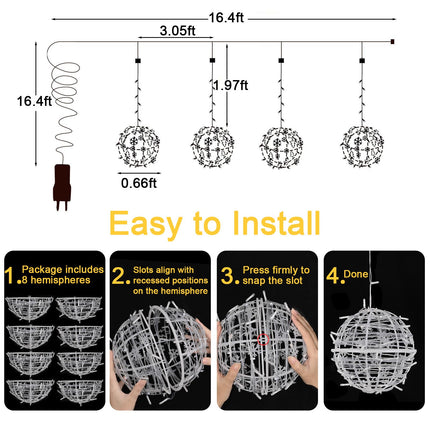 16.4ft

3.05ft

16.4ft

1.97ft

0.66ft

Easy to Install

1. Package includes 8 hemispheres

2. Slots align with recessed positions on the hemisphere

3. Press firmly to snap the slot

4. Done