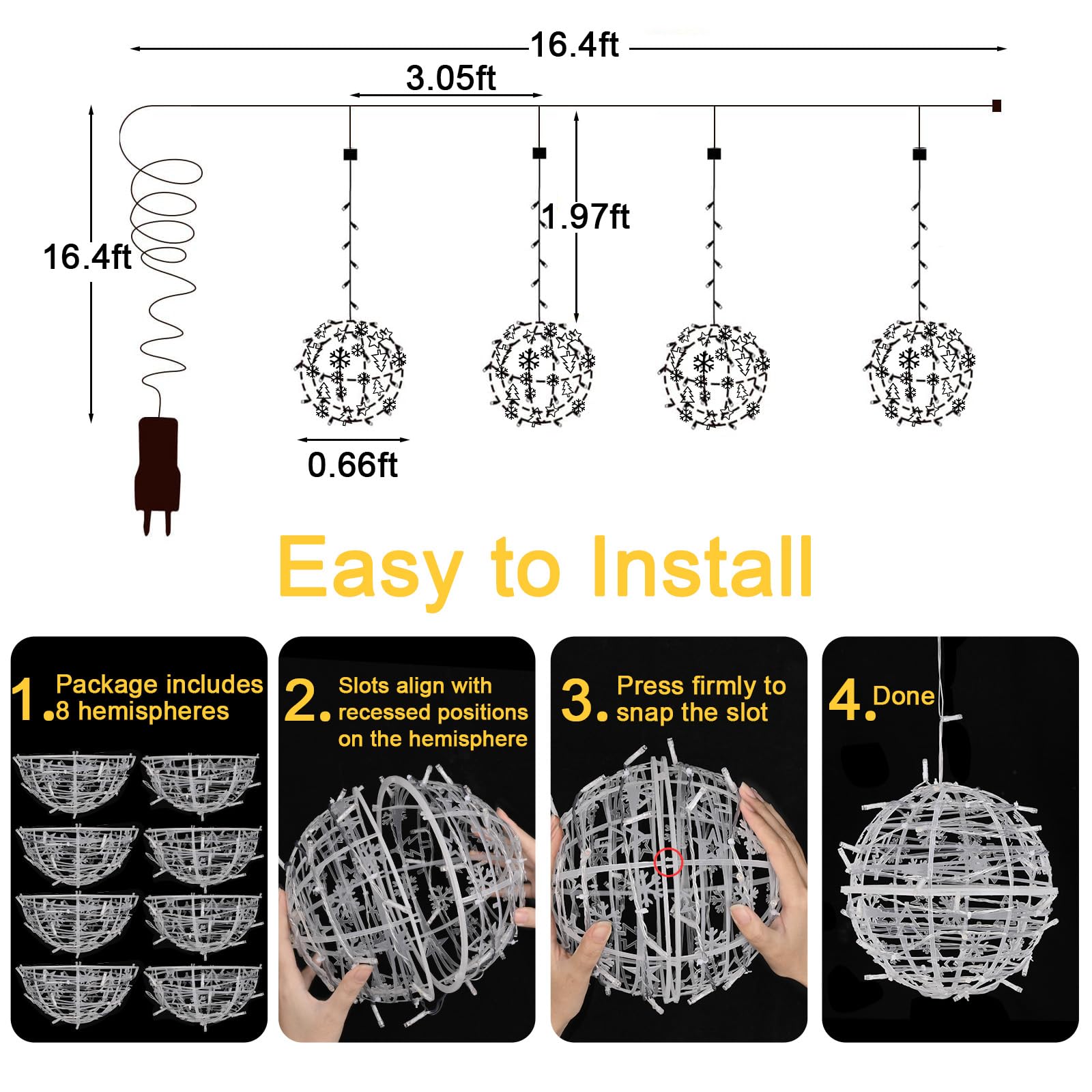 16.4ft

3.05ft

16.4ft

1.97ft

0.66ft

Easy to Install

1. Package includes 8 hemispheres

2. Slots align with recessed positions on the hemisphere

3. Press firmly to snap the slot

4. Done