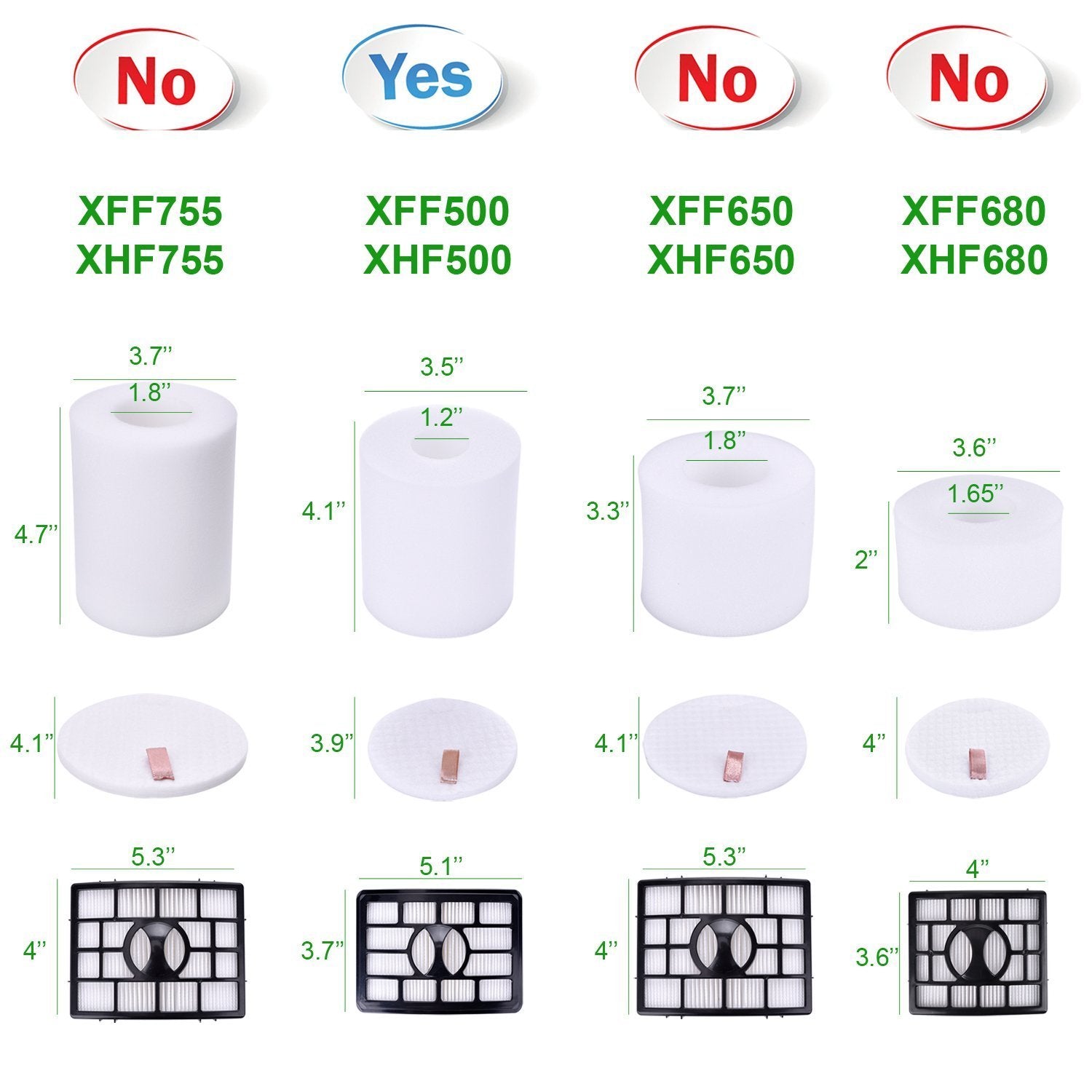 No
XFF755
XHF755
3.7''
1.8''
4.7''
4.1''
5.3''
4''

Yes
XFF500
XHF500
3.5''
1.2''
4.1''
3.9''
5.1''
3.7''

No
XFF650
XHF650
3.7''
1.8''
3.3''
4.1''
5.3''
4''

No
XFF680
XHF680
3.6''
1.65''
2''
4''
4''
3.6''