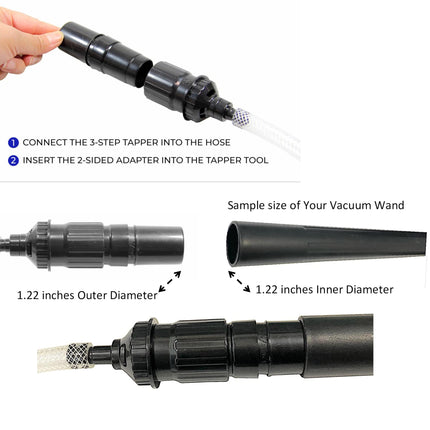 1 CONNECT THE 3-STEP TAPPER INTO THE HOSE
2 INSERT THE 2-SIDED ADAPTER INTO THE TAPPER TOOL

Sample size of Your Vacuum Wand

1.22 inches Outer Diameter

1.22 inches Inner Diameter