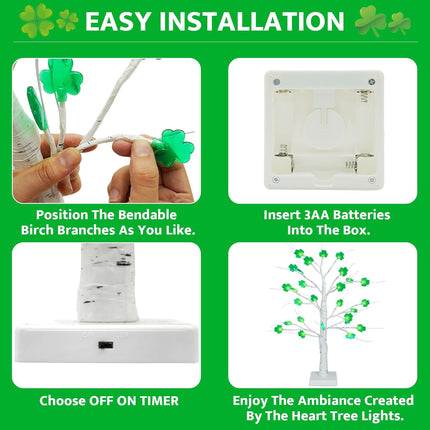 EASY INSTALLATION

Position The Bendable Birch Branches As You Like.

Insert 3AA Batteries Into The Box.

Choose OFF ON TIMER

Enjoy The Ambiance Created By The Heart Tree Lights.