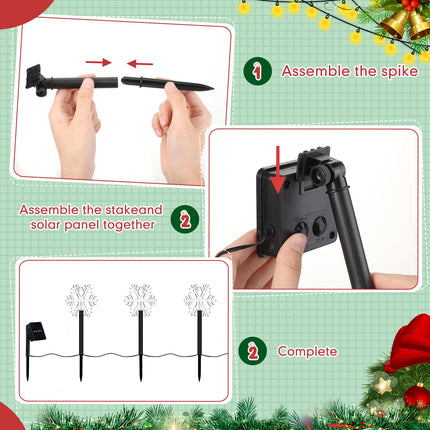 1 Assemble the spike

Assemble the stakeand solar panel together 2

2 Complete