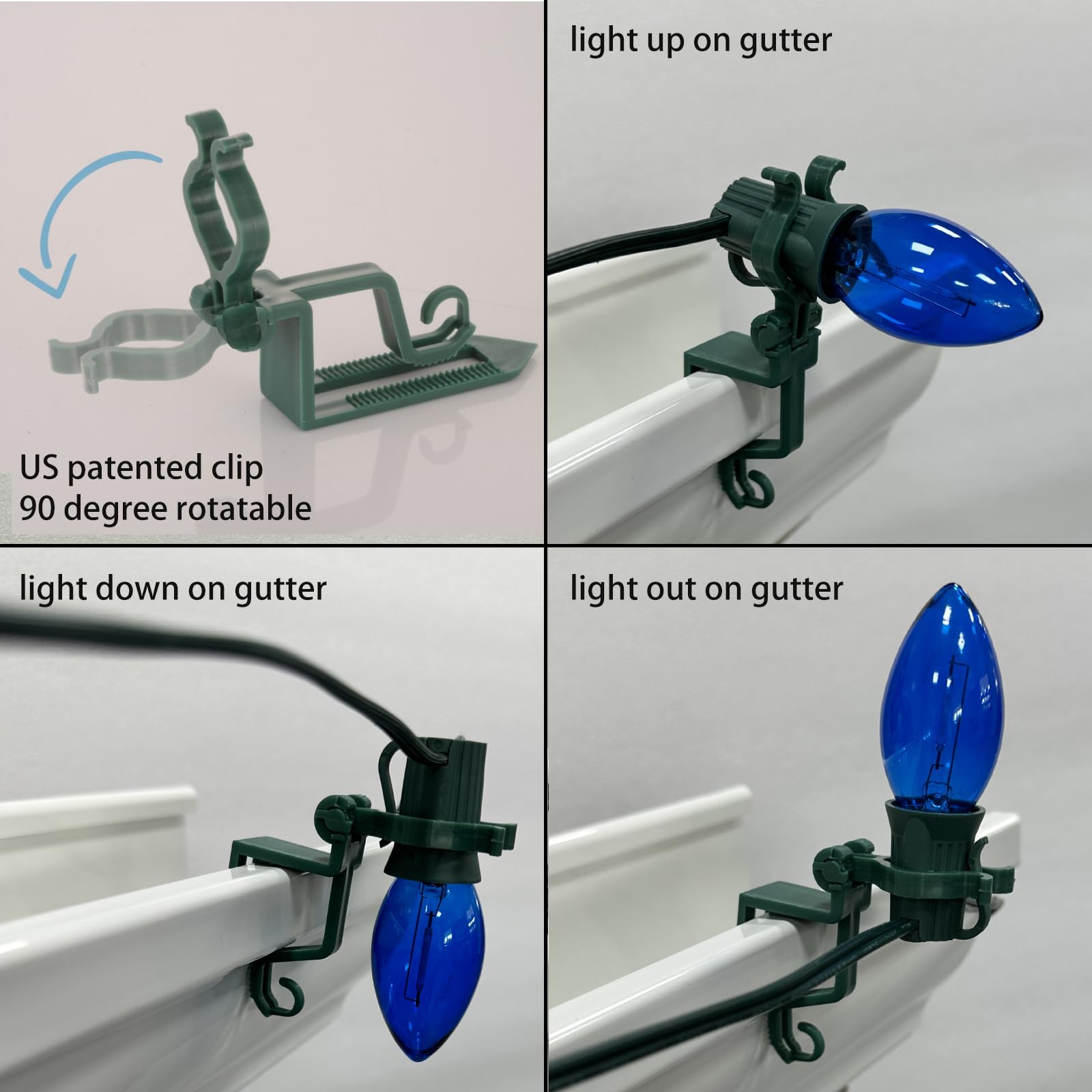 US patented clip
90 degree rotatable

light up on gutter

light down on gutter

light out on gutter