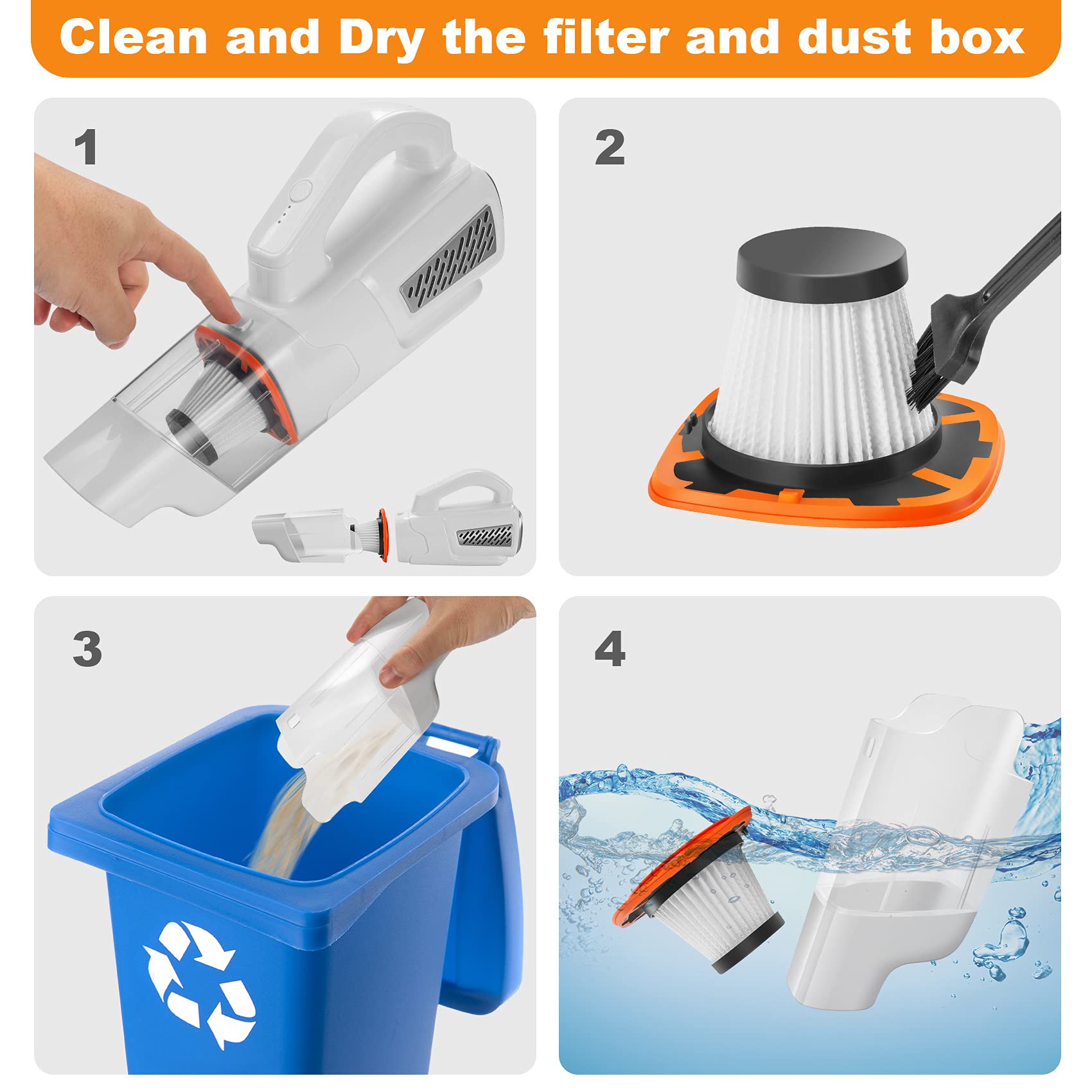 Clean and Dry the filter and dust box

1

2

3

4