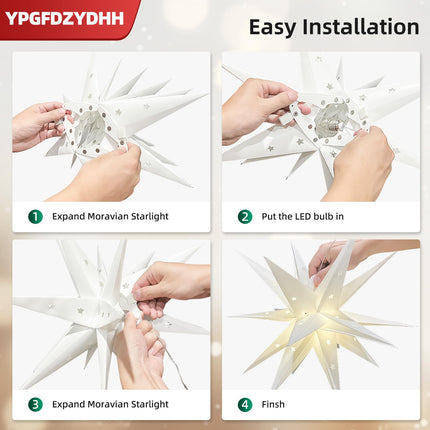 YPGFDZYDHH

Easy Installation

1 Expand Moravian Starlight

2 Put the LED bulb in

3 Expand Moravian Starlight

4 Finsh