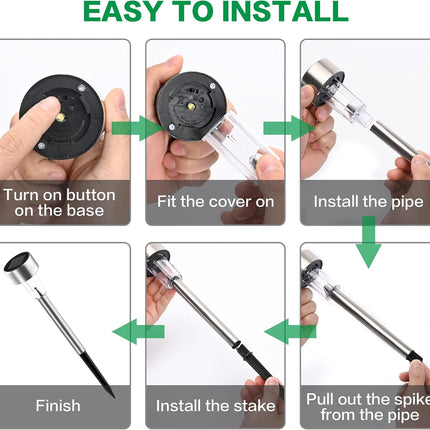 EASY TO INSTALL

Turn on button on the base

Fit the cover on

Install the pipe

Pull out the spike from the pipe

Install the stake

Finish