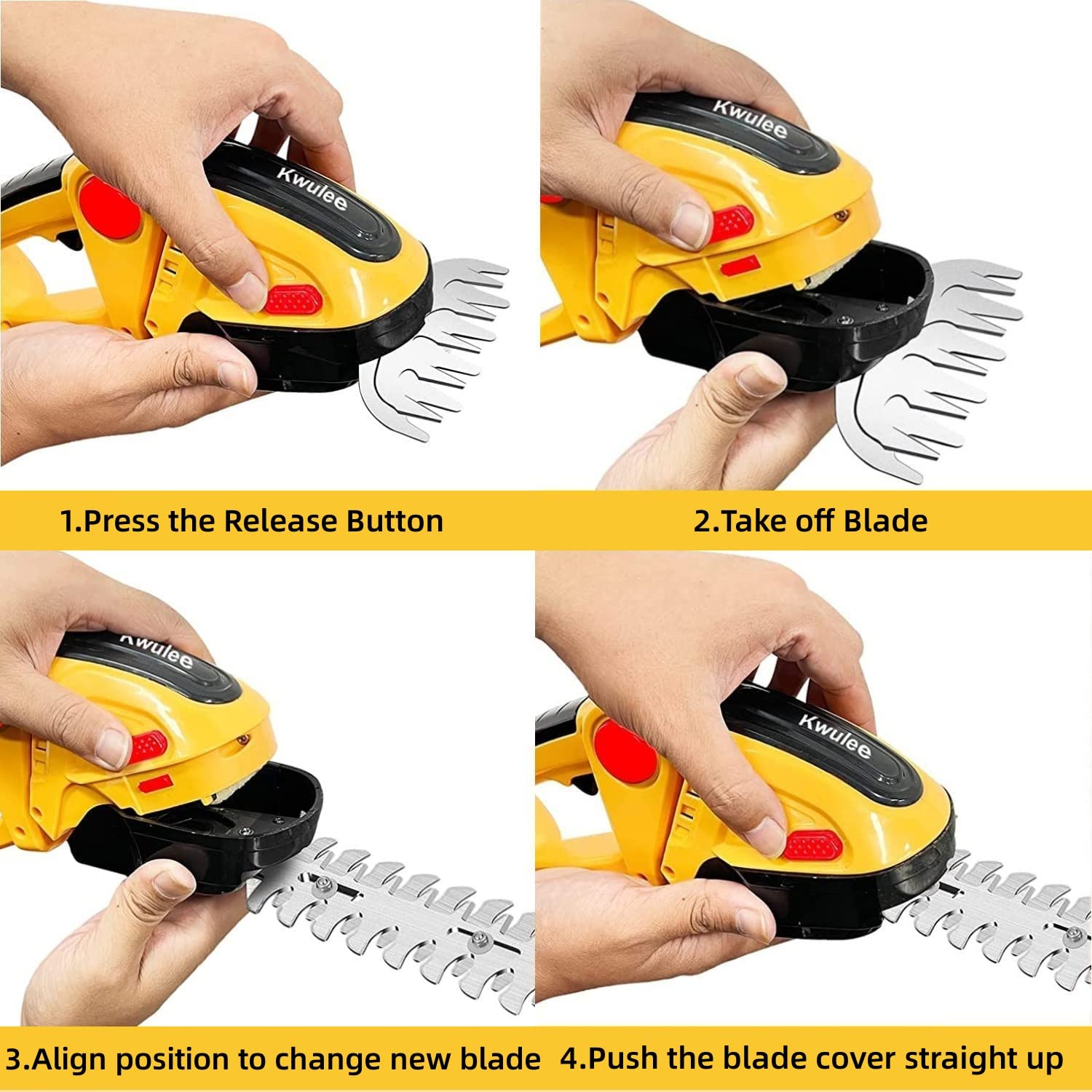 Kwulee

Kwulee

1.Press the Release Button

2.Take off Blade

Kwulee

Kwulee

3.Align position to change new blade

4.Push the blade cover straight up