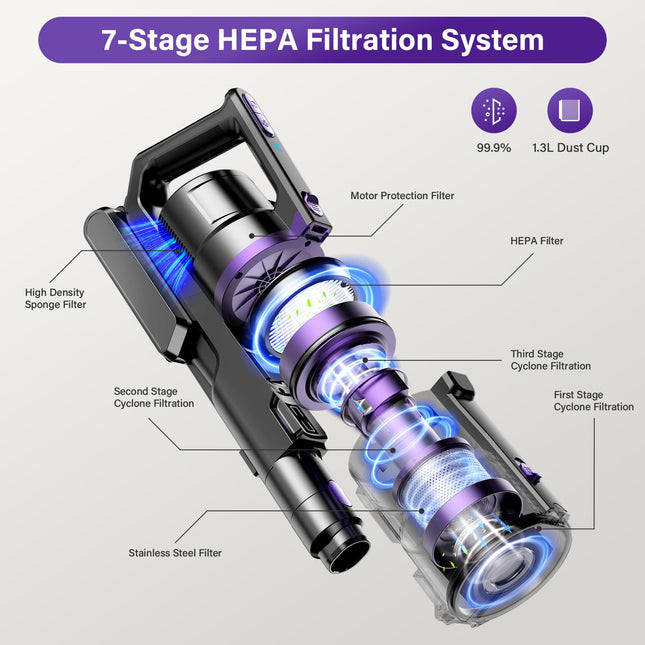 7-Stage HEPA Filtration System

99.9%

1.3L Dust Cup

Motor Protection Filter

HEPA Filter

High Density Sponge Filter

Third Stage Cyclone Filtration

Second Stage Cyclone Filtration

First Stage Cyclone Filtration

Stainless Steel Filter