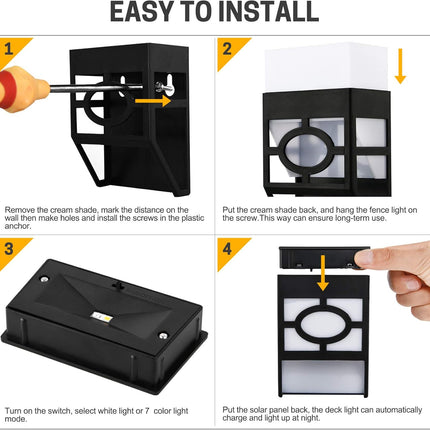 EASY TO INSTALL

1

Remove the cream shade, mark the distance on the wall then make holes and install the screws in the plastic anchor.

2

Put the cream shade back, and hang the fence light on the screw.This way can ensure long-term use.

3

Turn on the switch, select white light or 7 color light mode.

4

Put the solar panel back, the deck light can automatically charge and light up at night.