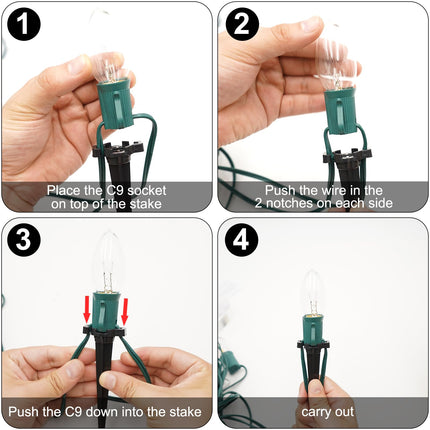 1

Place the C9 socket on top of the stake

2

Push the wire in the 2 notches on each side

3

Push the C9 down into the stake

4

carry out