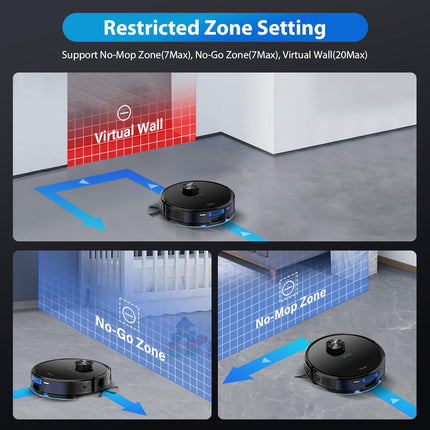 Restricted Zone Setting

Support No-Mop Zone(7Max), No-Go Zone(7Max), Virtual Wall(20Max)

Virtual Wall

No-Go Zone

No-Mop Zone